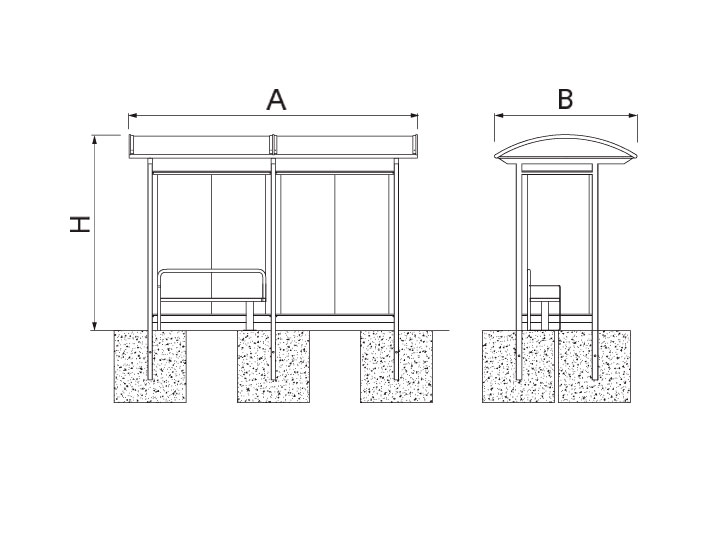 A
B
H